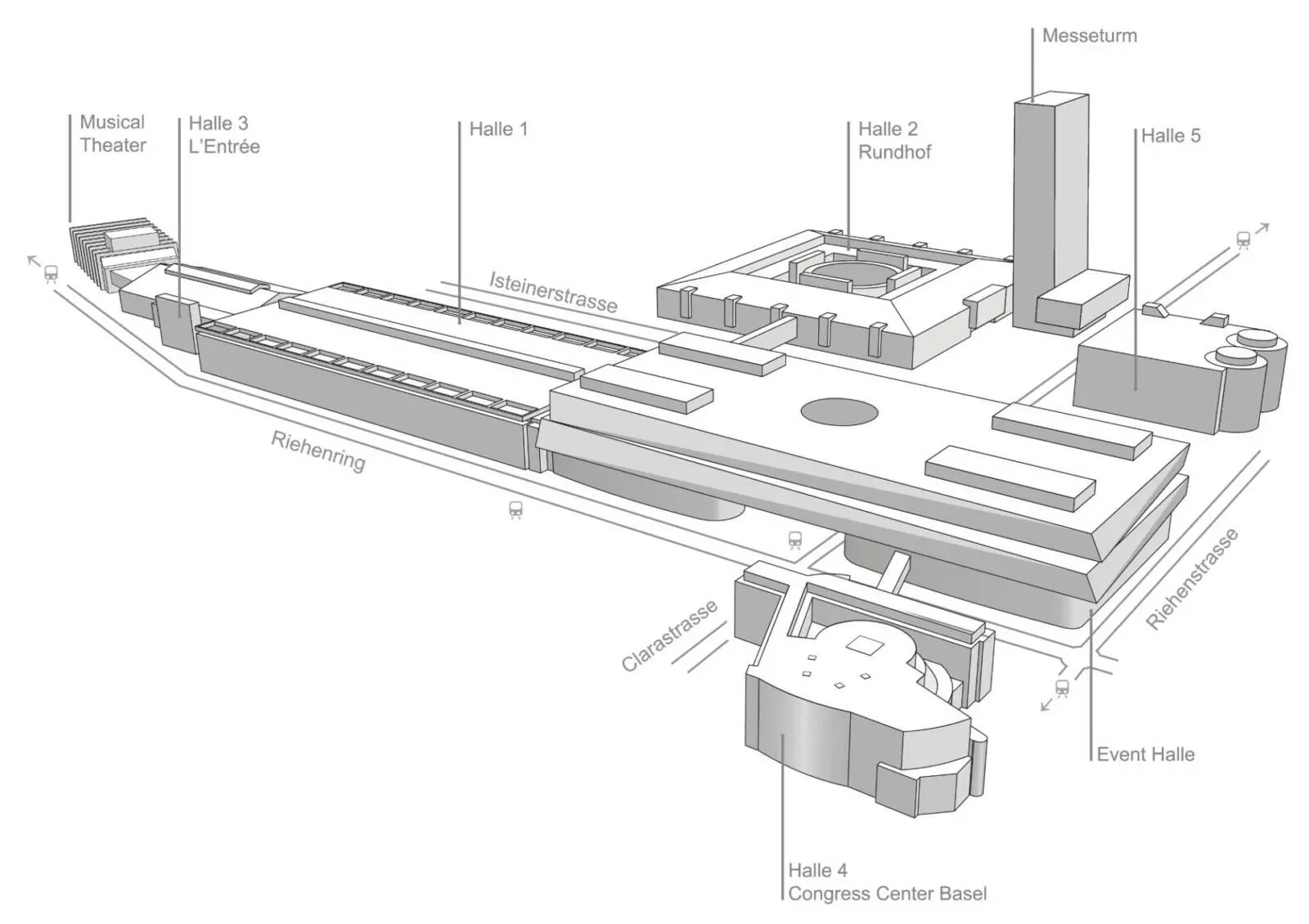 Messeturm

Musical Theater

Halle 3 L'Entrée

Halle 1

Halle 2 Rundhof

Halle 5

Isteinerstrasse

Riehenring

Clarastrasse

Riehenstrasse

Event Halle

Halle 4 Congress Center Basel